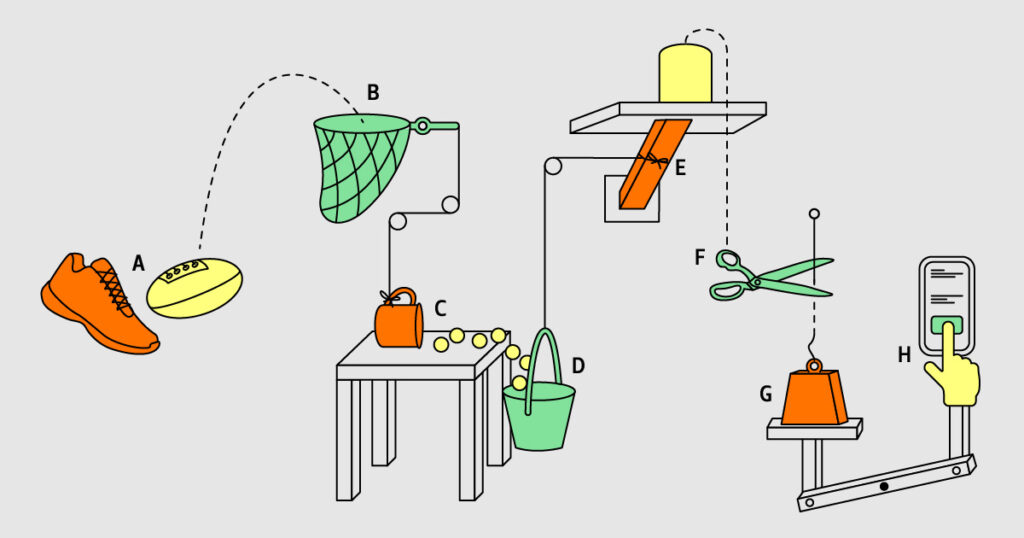 A
B
C
D
E
F
G
H